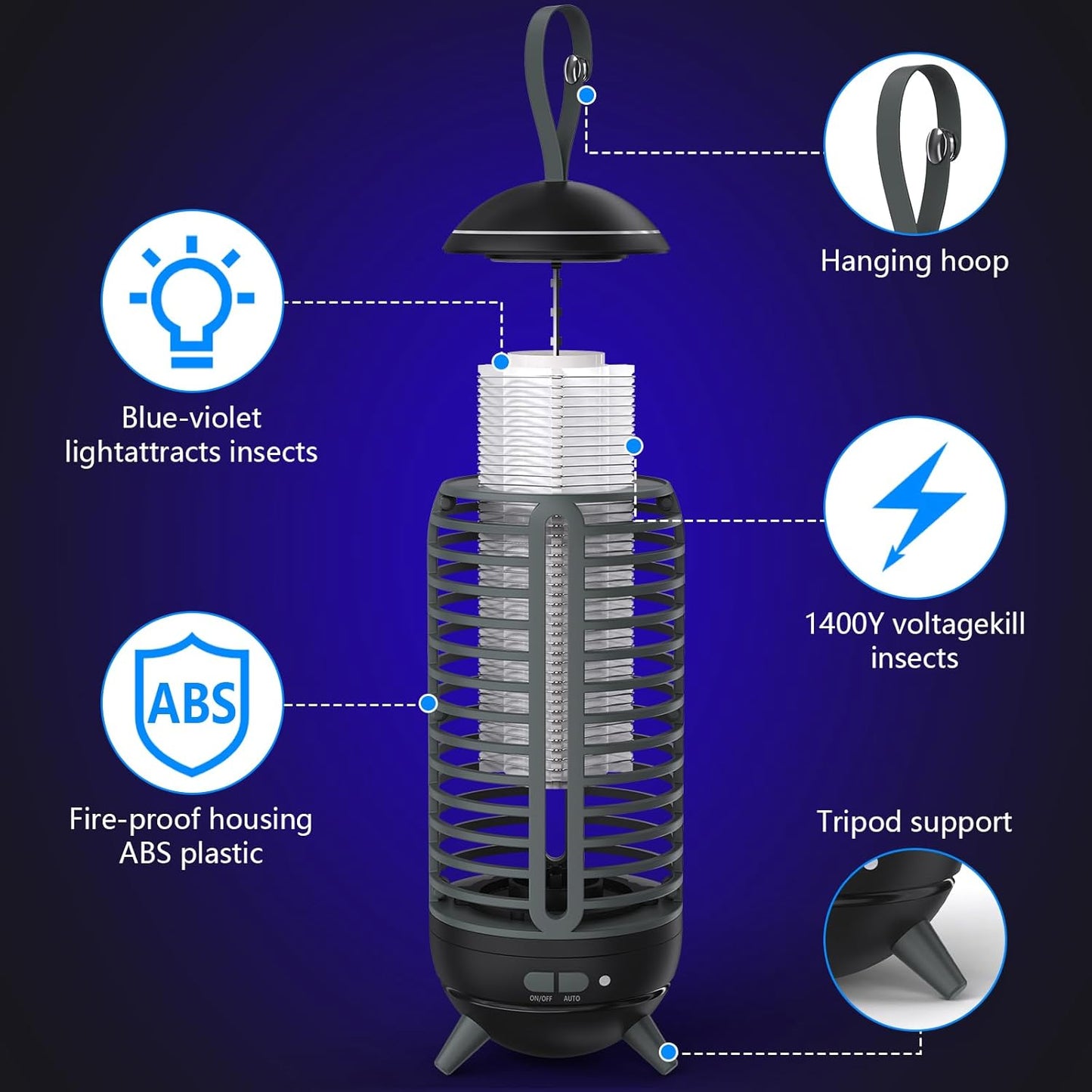 Hanging hoop

Blue-violet lightattracts insects

1400Y voltagekill insects

ABS

Fire-proof housing ABS plastic

Tripod support

ON/OFF AUTO